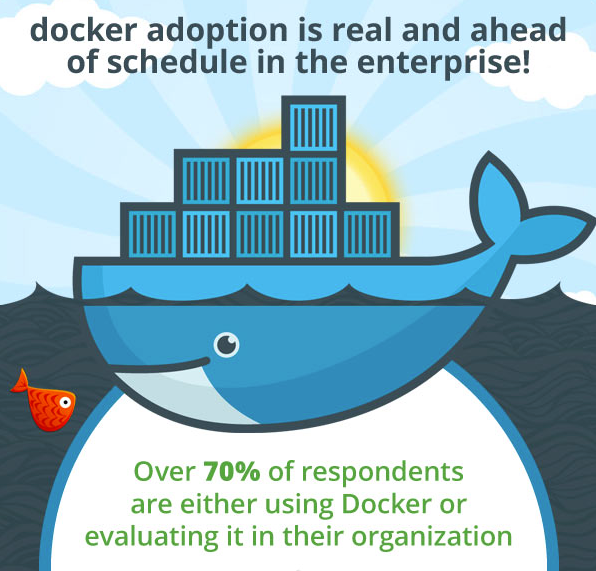 docker adoption is real and ahead of schedule in the enterprise!

Over 70% of respondents are either using Docker or evaluating it in their organization